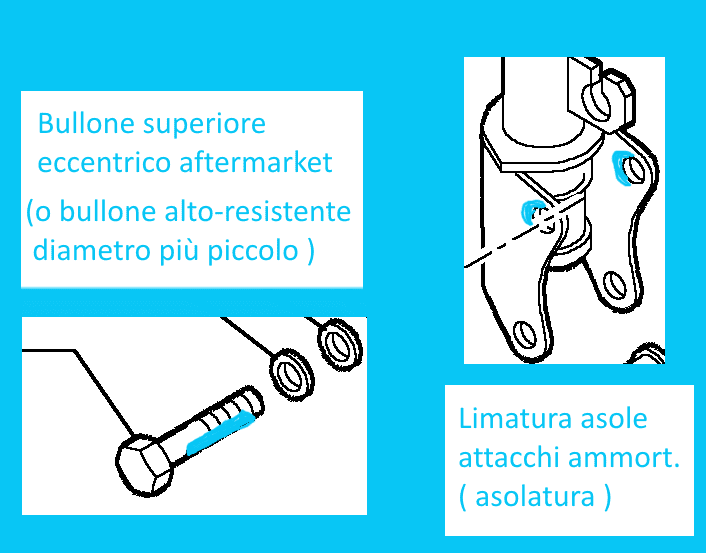 Bullone superiore eccentrico aftermarket

(o bullone alto-resistente diametro più piccolo )

Limatura asole attacchi ammort. ( asolatura )