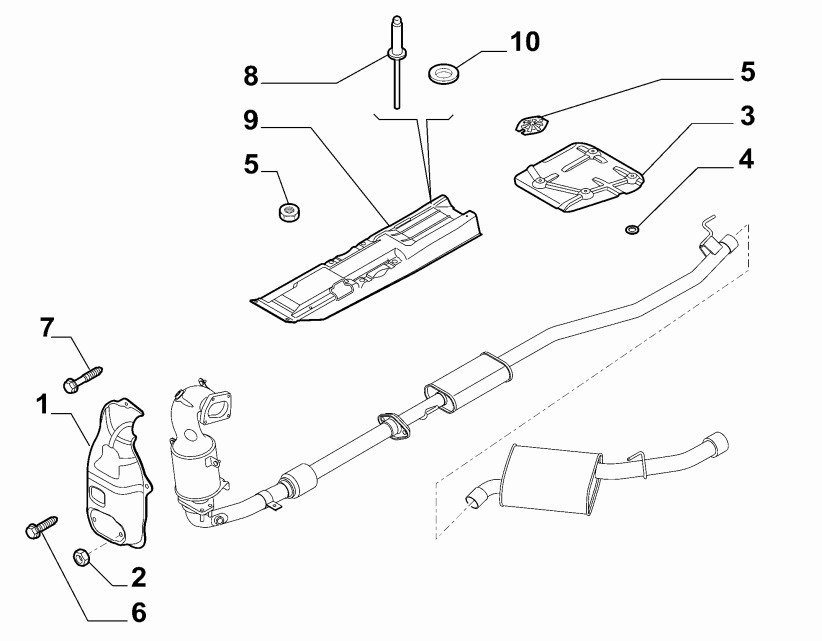 8
10
5
9
3
5
4
7
1
2
6