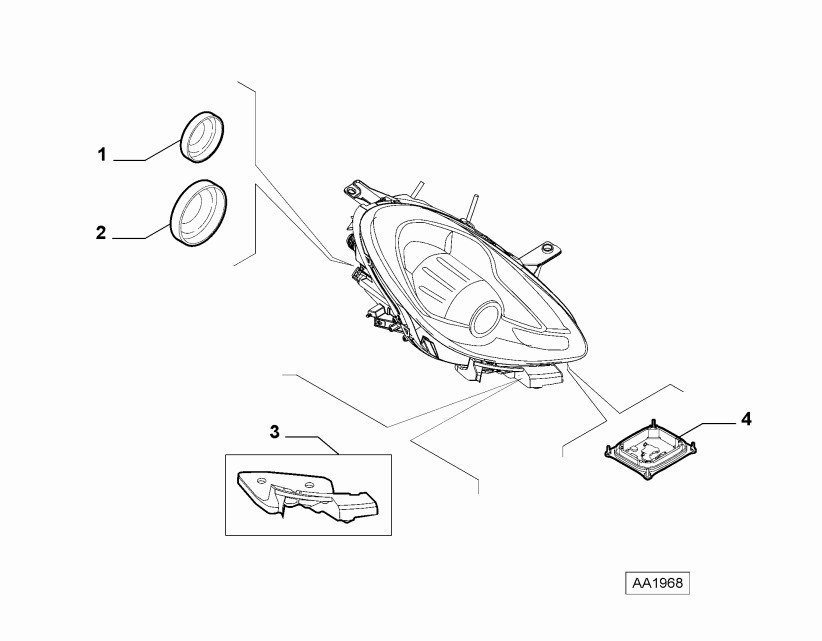 1
2
3
4
AA1968