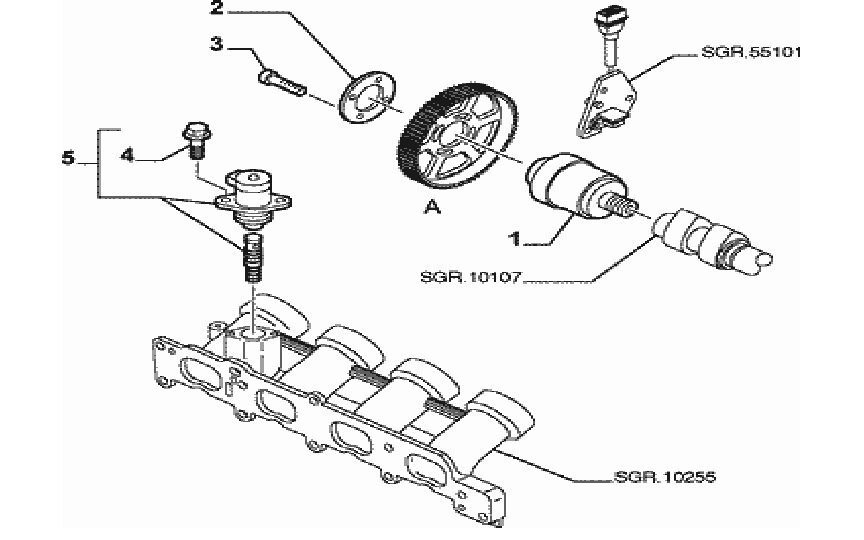 2
3
SGR.55101
5
4
A
1
SGR.10107
SGR.10255