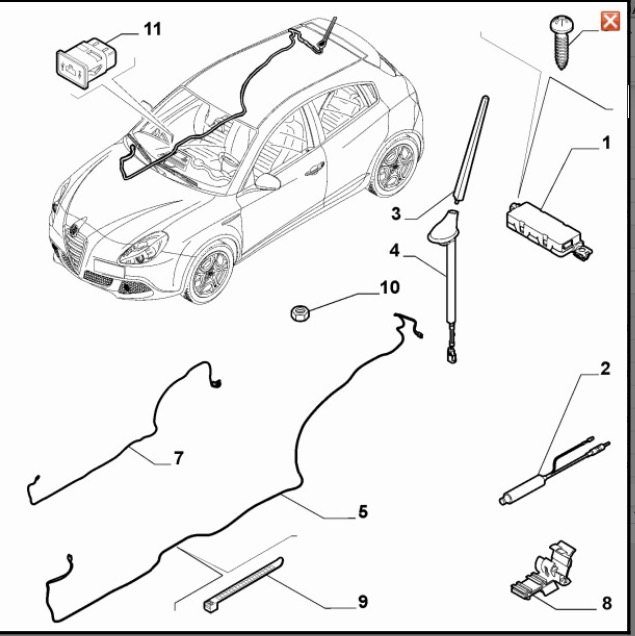 11
1
3
4
10
2
7
5
9
8