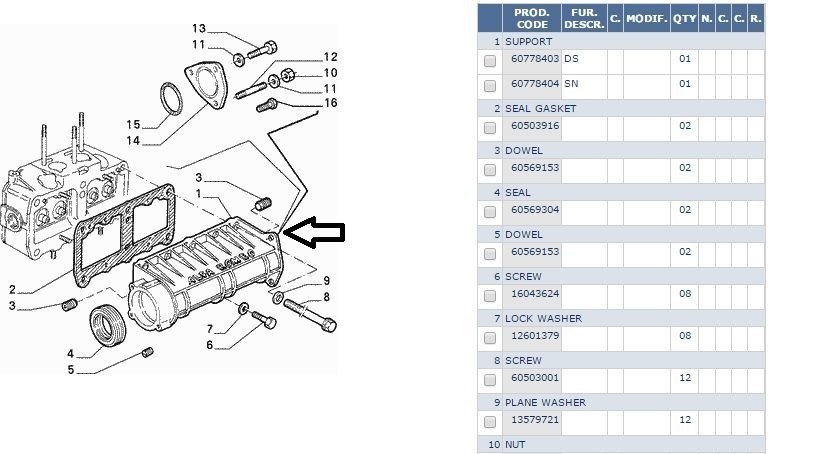 13
11
12
10
11
16
15
14
3
1
2
3
9
8
7
6
4
5

| | PROD. CODE | FUR. DESCR. | C. | MODIF. | QTY | N. | C. | C. | R. |
|---|---|---|---|---|---|---|---|---|---|
| 1 | SUPPORT | | | | | | | | |
| | 60778403 | DS | | | 01 | | | | |
| | 60778404 | SN | | | 01 | | | | |
| 2 | SEAL GASKET | | | | | | | | |
| | 60503916 | | | | 02 | | | | |
| 3 | DOWEL | | | | | | | | |
| | 60569153 | | | | 02 | | | | |
| 4 | SEAL | | | | | | | | |
| | 60569304 | | | | 02 | | | | |
| 5 | DOWEL | | | | | | | | |
| | 60569153 | | | | 02 | | | | |
| 6 | SCREW | | | | | | | | |
| | 16043624 | | | | 08 | | | | |
| 7 | LOCK WASHER | | | | | | | | |
| | 12601379 | | | | 08 | | | | |
| 8 | SCREW | | | | | | | | |
| | 60503001 | | | | 12 | | | | |
| 9 | PLANE WASHER | | | | | | | | |
| | 13579721 | | | | 12 | | | | |
| 10 | NUT | | | | | | | | |