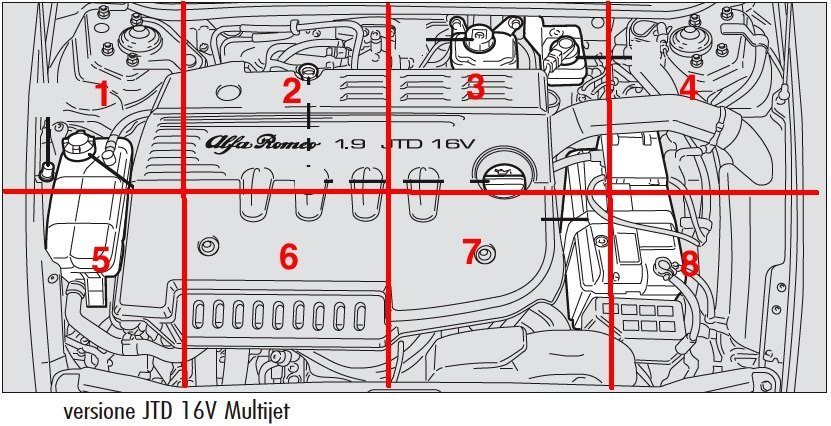 1
2
3
4
Alfa Romeo 1.9 JTD 16V
5
6
7
8
versione JTD 16V Multijet