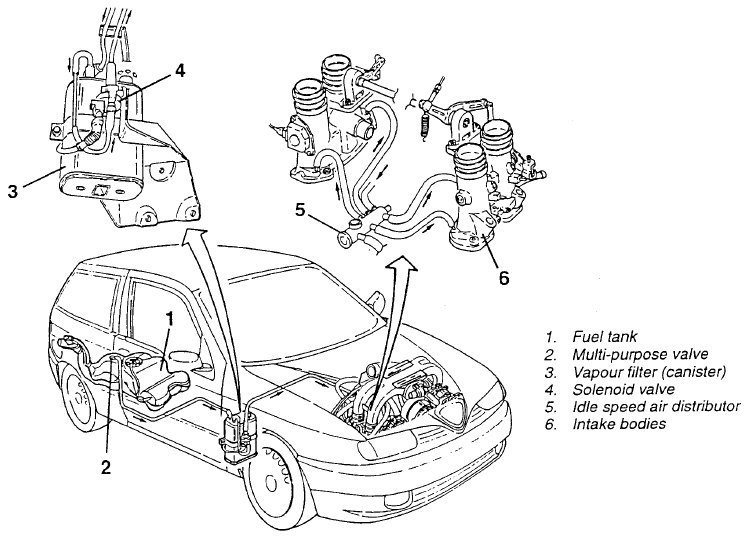 4
3
5
6
1
2

1. Fuel tank
2. Multi-purpose valve
3. Vapour filter (canister)
4. Solenoid valve
5. Idle speed air distributor
6. Intake bodies