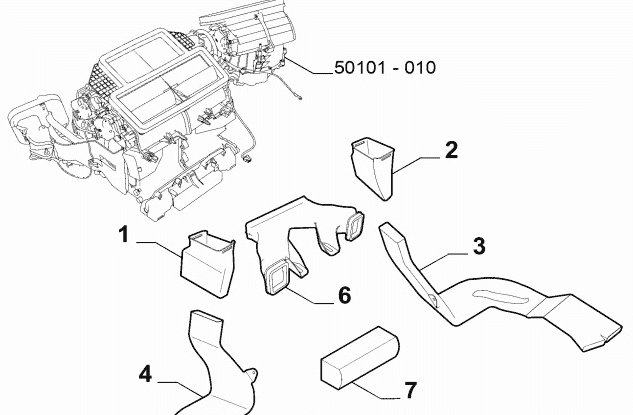 50101 - 010

2

1

3

6

4

7