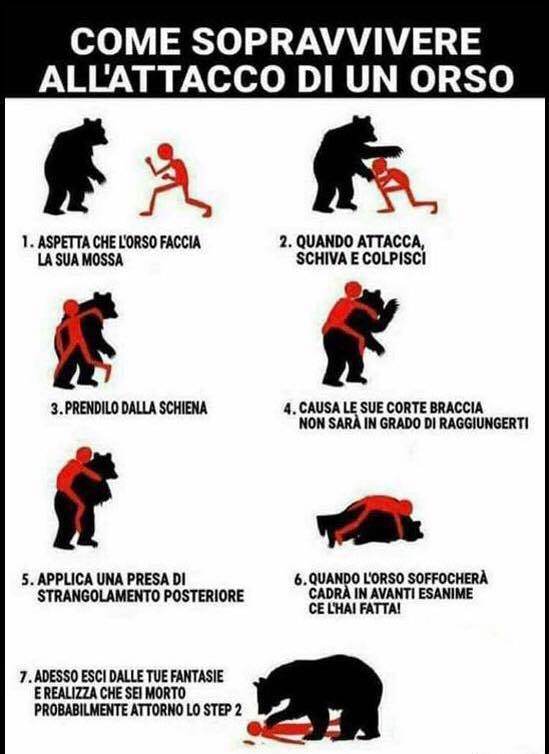 COME SOPRAVVIVERE ALL'ATTACCO DI UN ORSO

1. ASPETTA CHE L'ORSO FACCIA LA SUA MOSSA

2. QUANDO ATTACCA, SCHIVA E COLPISCI

3. PRENDILO DALLA SCHIENA

4. CAUSA LE SUE CORTE BRACCIA NON SARÀ IN GRADO DI RAGGIUNGERTI

5. APPLICA UNA PRESA DI STRANGOLAMENTO POSTERIORE

6. QUANDO L'ORSO SOFFOCHERÀ CADRÀ IN AVANTI ESANIME CE L'HAI FATTA!

7. ADESSO ESCI DALLE TUE FANTASIE E REALIZZA CHE SEI MORTO PROBABILMENTE ATTORNO LO STEP 2