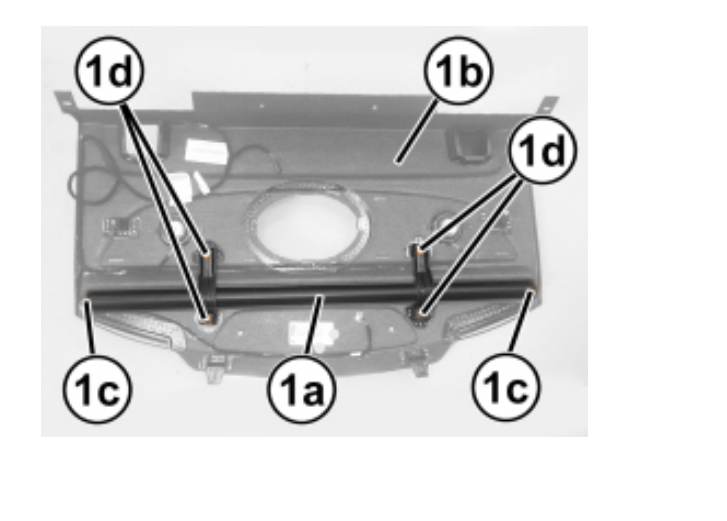 1d
1b
1d
1c
1a
1c