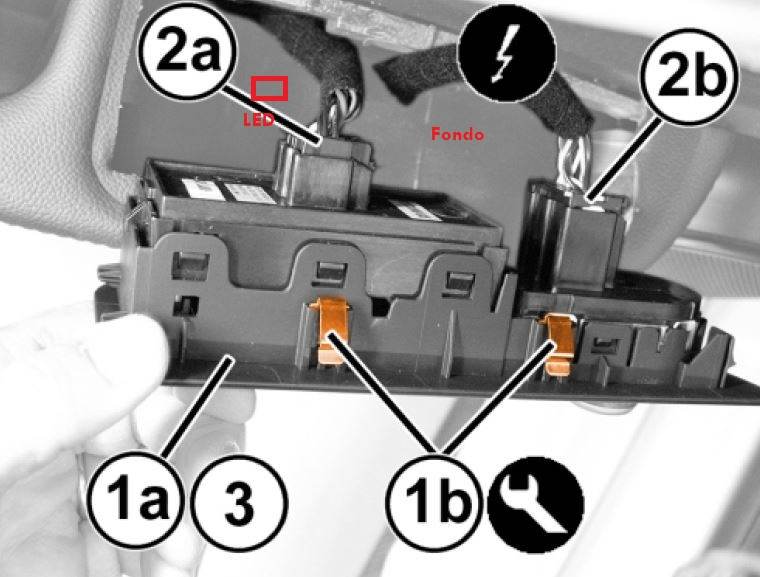 2a

LED

Fondo

2b

1a

3

1b