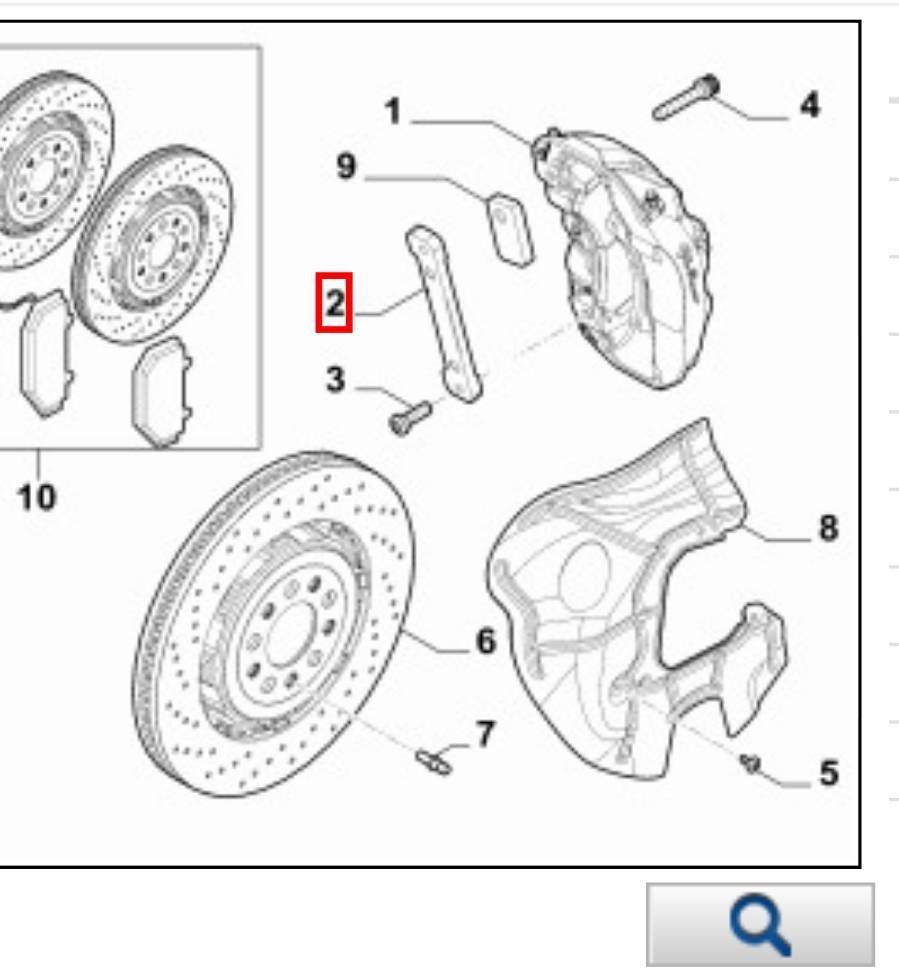 1
4
9
2
3
10
8
6
7
5