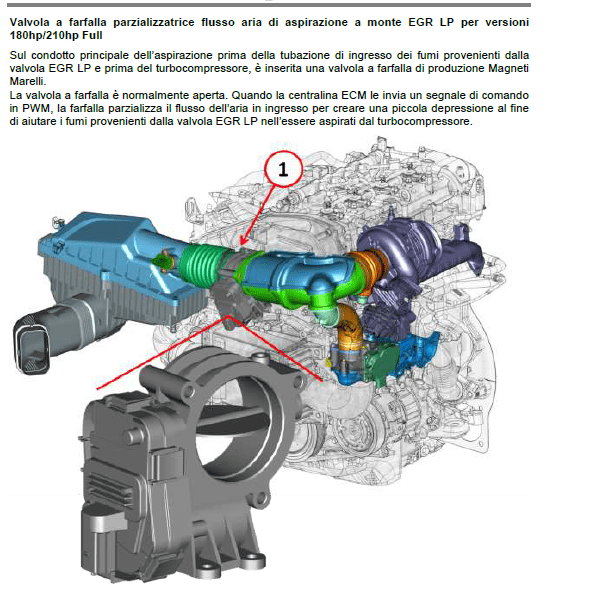 Valvola a farfalla parzializzatrice flusso aria di aspirazione a monte EGR LP per versioni 180hp/210hp Full

Sul condotto principale dell'aspirazione prima della tubazione di ingresso dei fumi provenienti dalla valvola EGR LP e prima del turbocompressore, è inserita una valvola a farfalla di produzione Magneti Marelli.
La valvola a farfalla è normalmente aperta. Quando la centralina ECM le invia un segnale di comando in PWM, la farfalla parzializza il flusso dell'aria in ingresso per creare una piccola depressione al fine di aiutare i fumi provenienti dalla valvola EGR LP nell'essere aspirati dal turbocompressore.

1