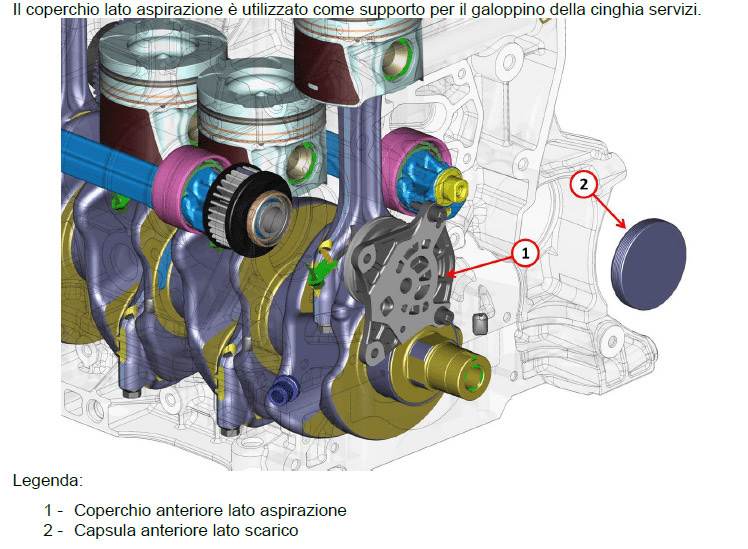 Il coperchio lato aspirazione è utilizzato come supporto per il galoppino della cinghia servizi.

2

1

Legenda:

1 - Coperchio anteriore lato aspirazione
2 - Capsula anteriore lato scarico