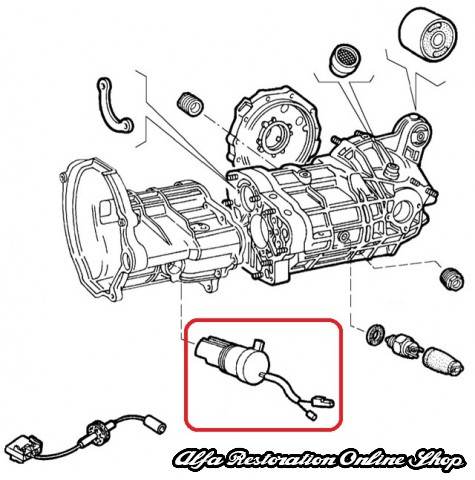 Alfa Restoration Online Shop