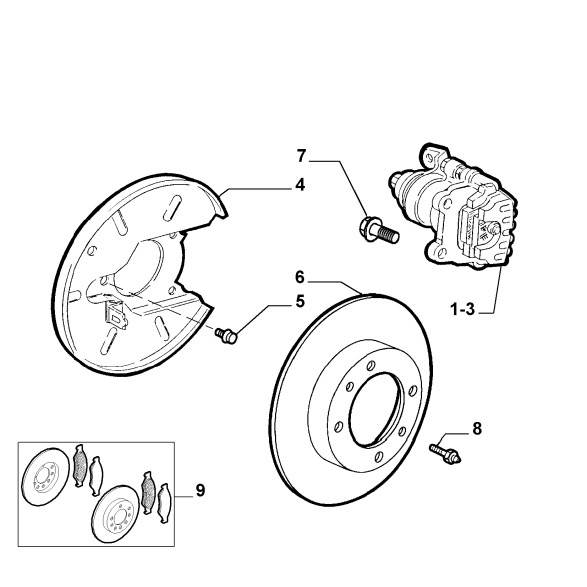 7
4
6
5
1-3
8
9