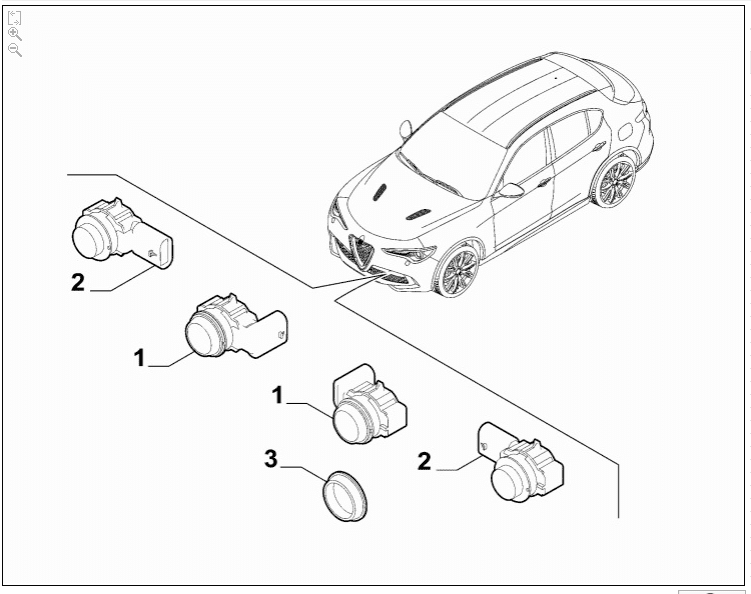 2

1

1

3

2