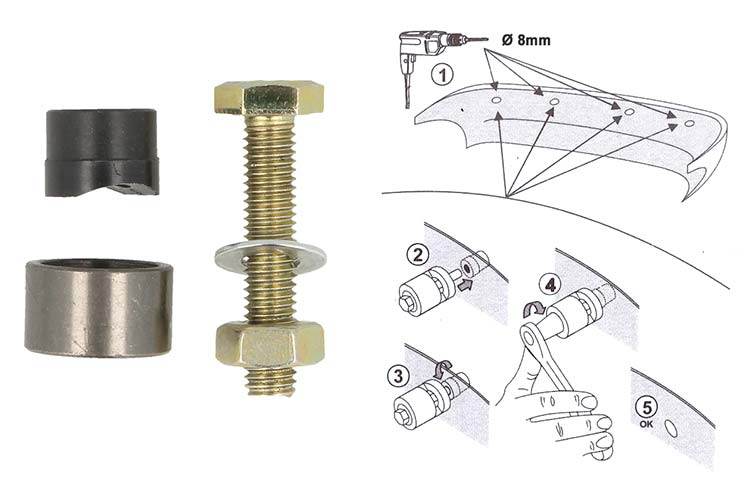 Ø 8mm

1

2

4

3

5
OK