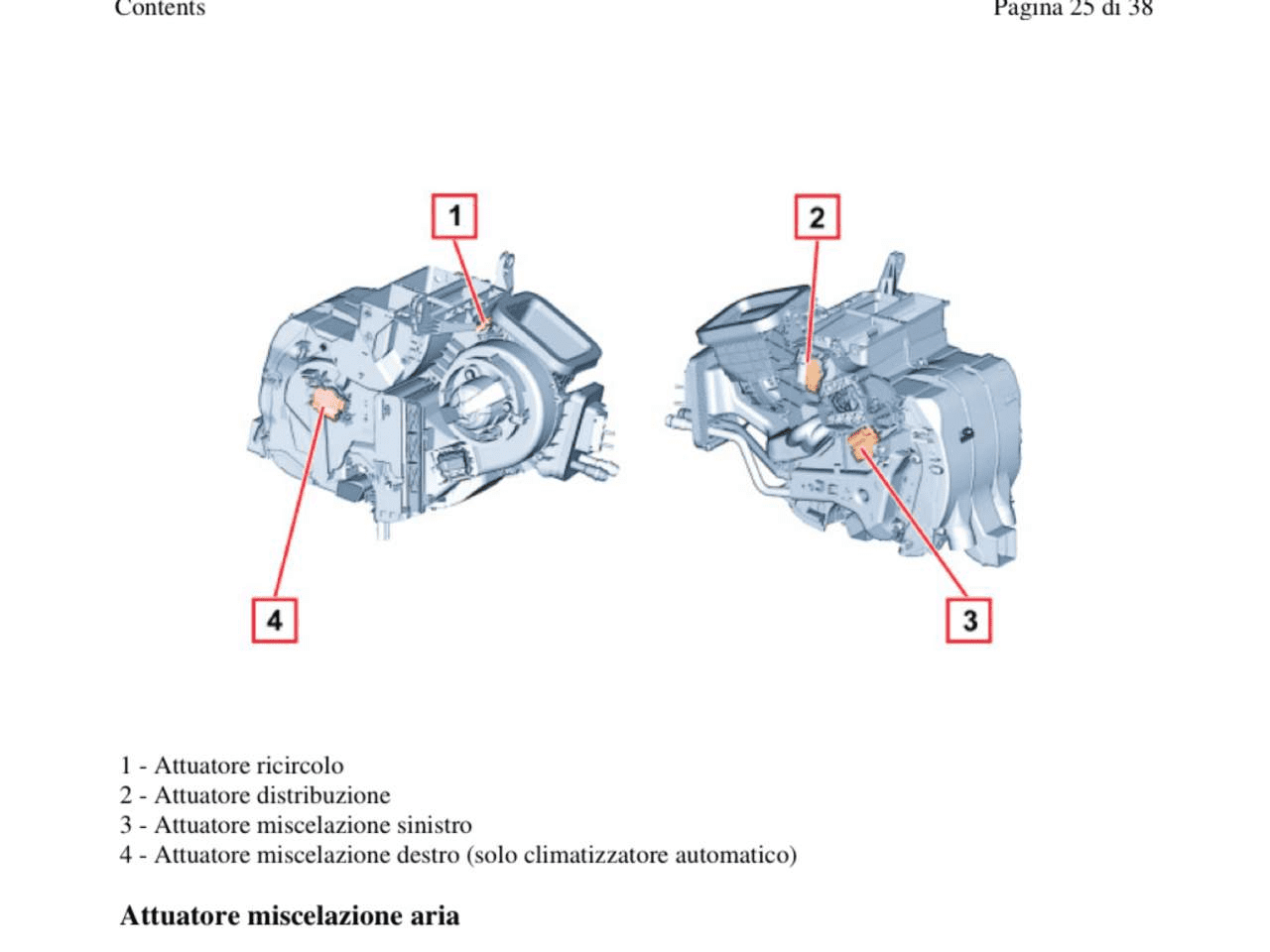 Contents

Pagina 25 di 38

1

2

4

3

1 - Attuatore ricircolo
2 - Attuatore distribuzione
3 - Attuatore miscelazione sinistro
4 - Attuatore miscelazione destro (solo climatizzatore automatico)

Attuatore miscelazione aria