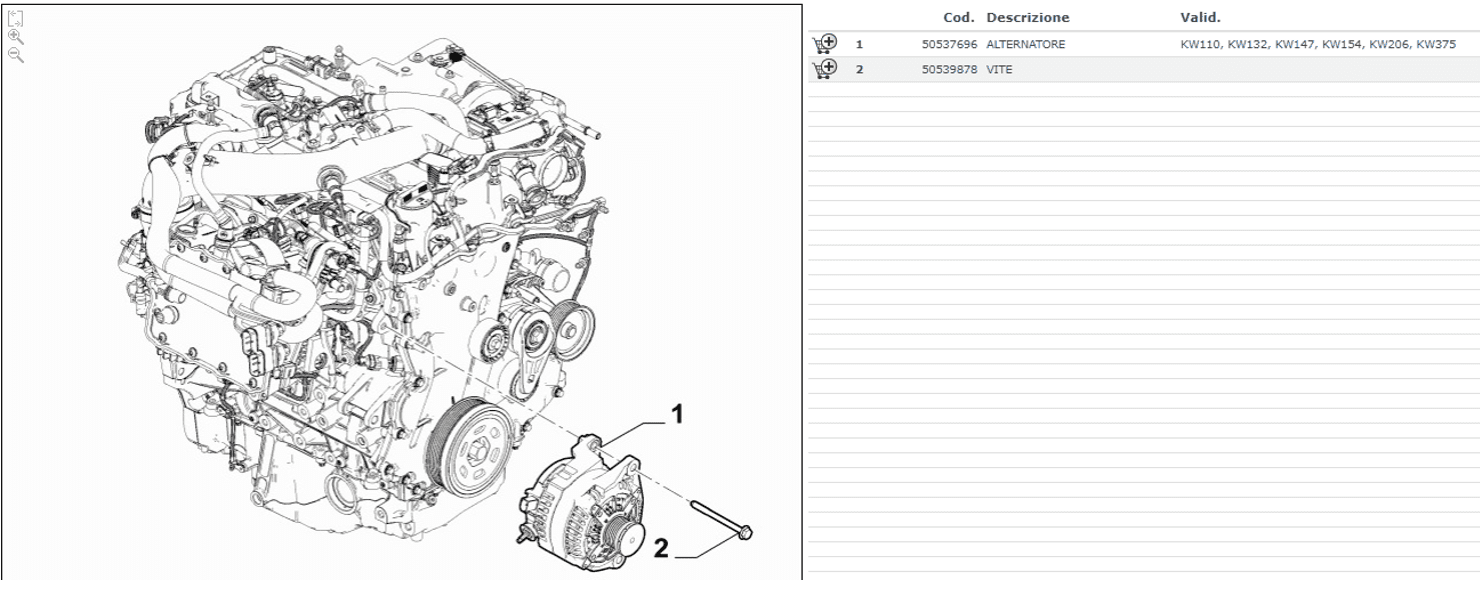 1

2

|  | Cod. | Descrizione | Valid. |
|---|---|---|---|
| 1 | 50537696 | ALTERNATORE | KW110, KW132, KW147, KW154, KW206, KW375 |
| 2 | 50539878 | VITE |  |