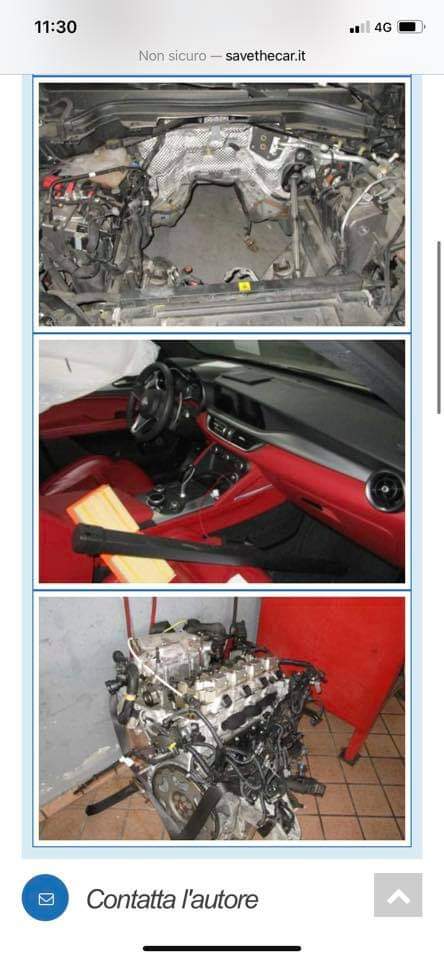 11:30
4G
Non sicuro — savethecar.it

Contatta l'autore