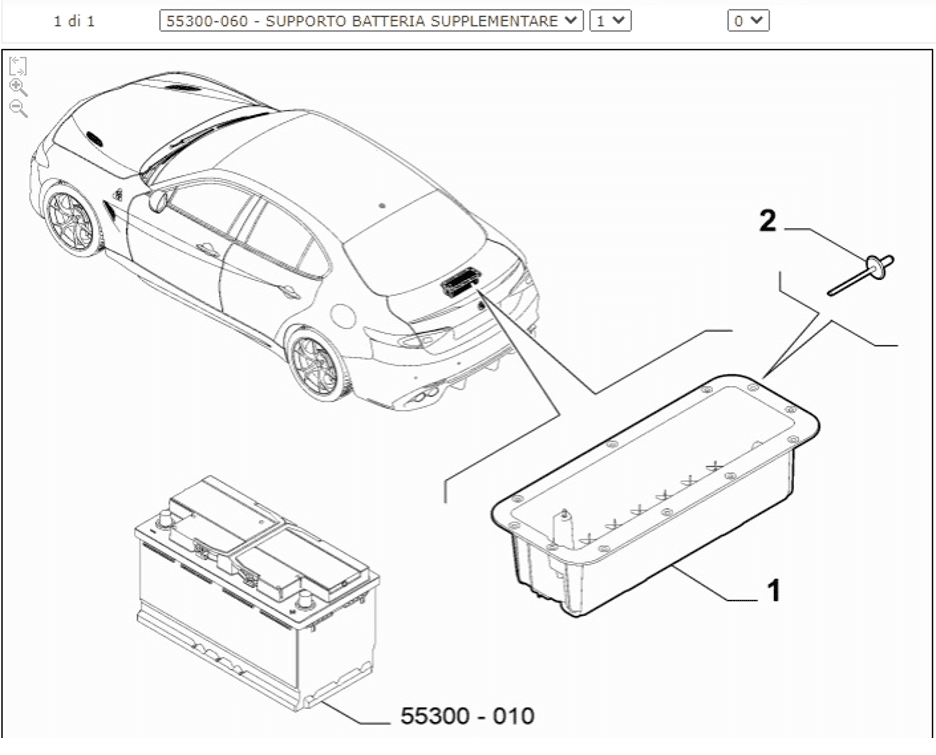 1 di 1

55300-060 - SUPPORTO BATTERIA SUPPLEMENTARE

1

0

2

1

55300 - 010