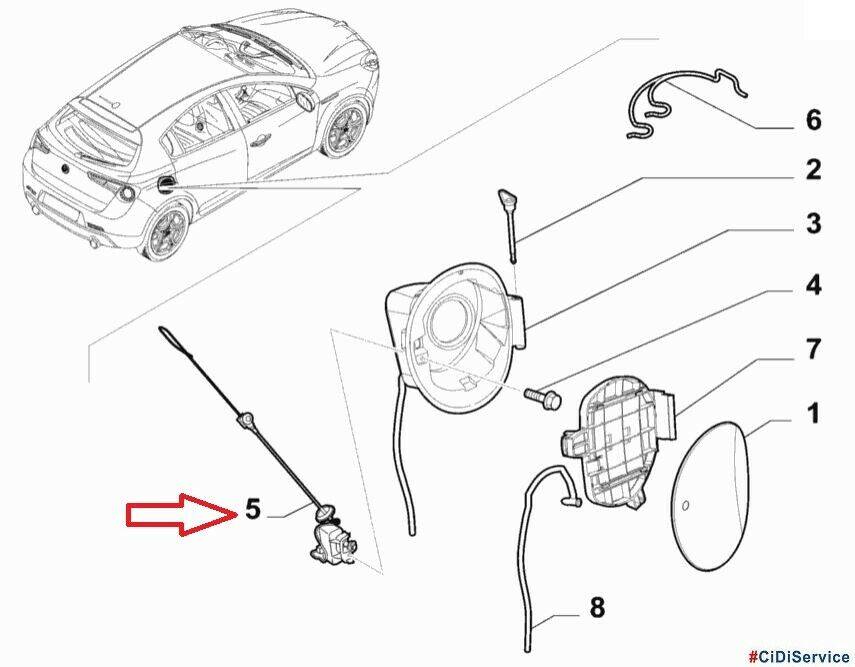 6
2
3
4
7
1
5
8
#CiDiService