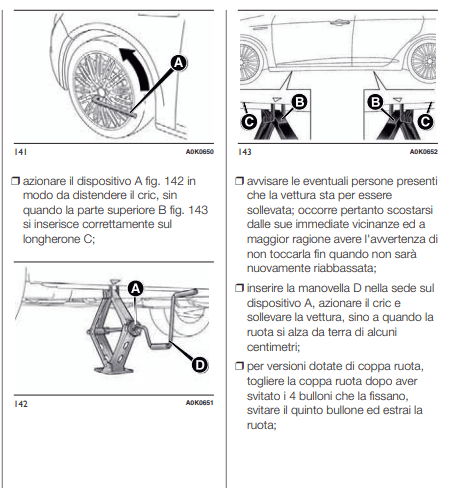 A

141 A0K0650

❒ azionare il dispositivo A fig. 142 in modo da distendere il cric, sin quando la parte superiore B fig. 143 si inserisce correttamente sul longherone C;

A

D

142 A0K0651

B B

C C

143 A0K0652

❒ avvisare le eventuali persone presenti che la vettura sta per essere sollevata; occorre pertanto scostarsi dalle sue immediate vicinanze ed a maggior ragione avere l'avvertenza di non toccarla fin quando non sarà nuovamente riabbassata;

❒ inserire la manovella D nella sede sul dispositivo A, azionare il cric e sollevare la vettura, sino a quando la ruota si alza da terra di alcuni centimetri;

❒ per versioni dotate di coppa ruota, togliere la coppa ruota dopo aver svitato i 4 bulloni che la fissano, svitare il quinto bullone ed estrai la ruota;