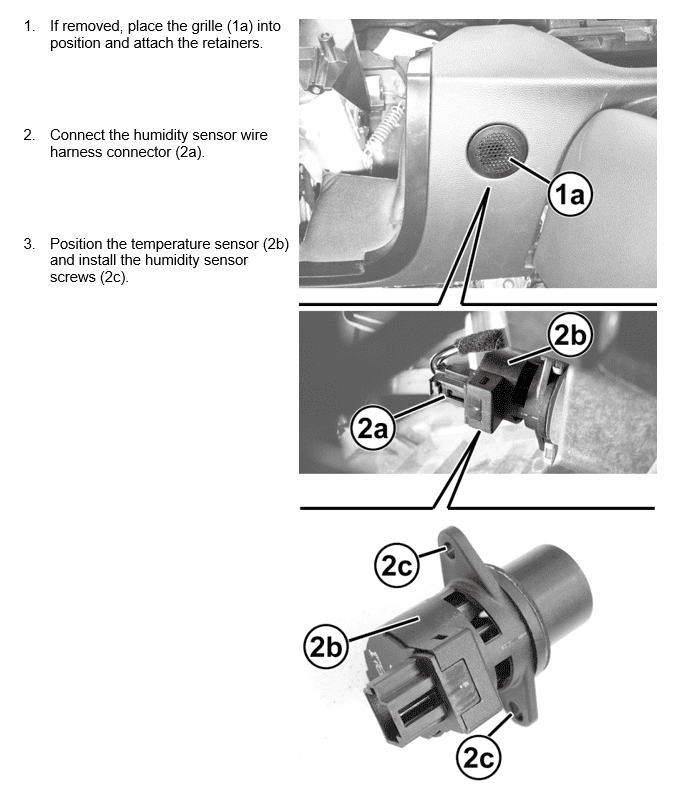 1. If removed, place the grille (1a) into position and attach the retainers.

2. Connect the humidity sensor wire harness connector (2a).

3. Position the temperature sensor (2b) and install the humidity sensor screws (2c).

1a

2b

2a

2c

2b

2c