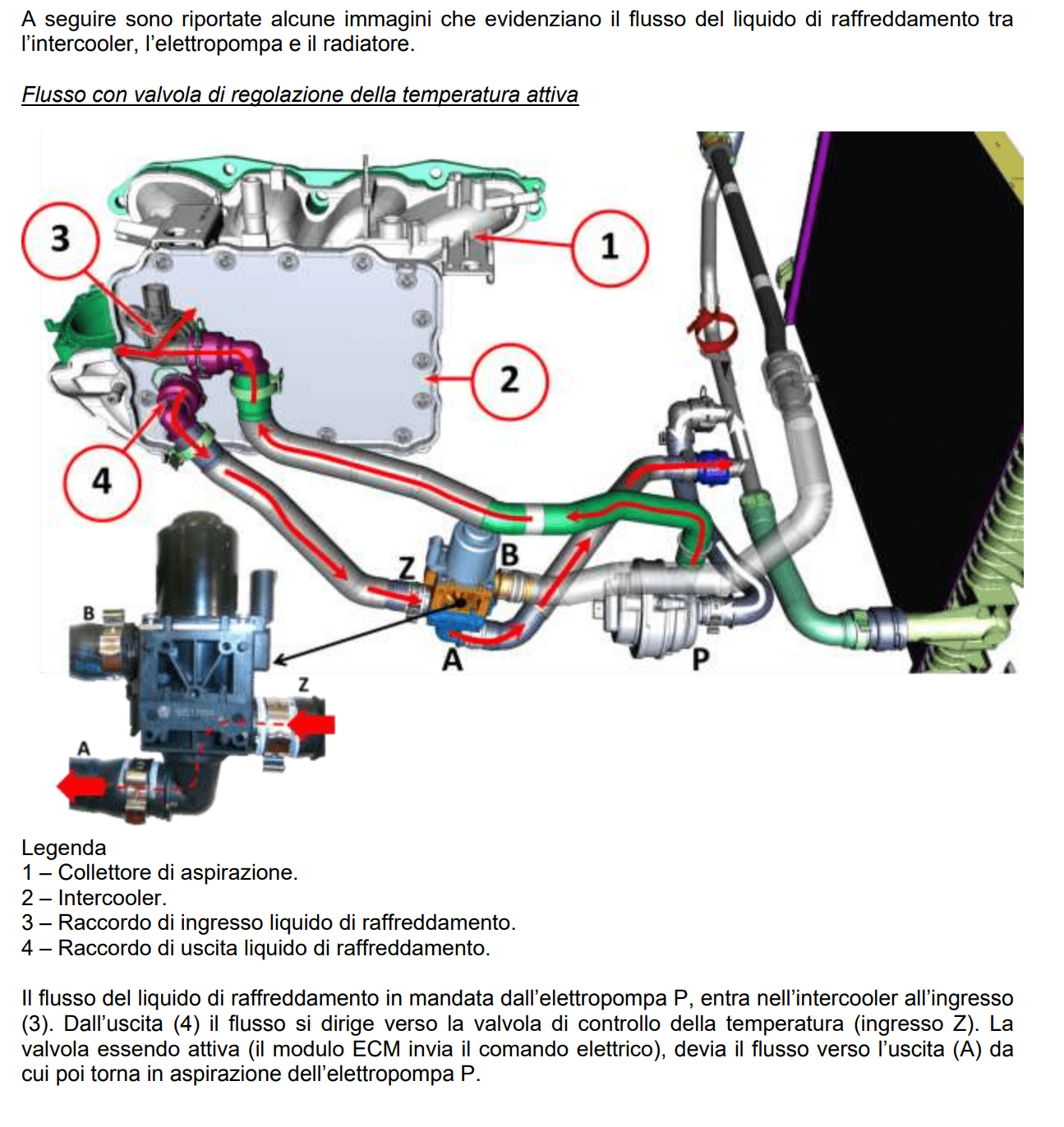 A seguire sono riportate alcune immagini che evidenziano il flusso del liquido di raffreddamento tra l'intercooler, l'elettropompa e il radiatore.

Flusso con valvola di regolazione della temperatura attiva

3
1
2
4
Z
B
A
P
B
Z
A

Legenda
1 – Collettore di aspirazione.
2 – Intercooler.
3 – Raccordo di ingresso liquido di raffreddamento.
4 – Raccordo di uscita liquido di raffreddamento.

Il flusso del liquido di raffreddamento in mandata dall'elettropompa P, entra nell'intercooler all'ingresso (3). Dall'uscita (4) il flusso si dirige verso la valvola di controllo della temperatura (ingresso Z). La valvola essendo attiva (il modulo ECM invia il comando elettrico), devia il flusso verso l'uscita (A) da cui poi torna in aspirazione dell'elettropompa P.