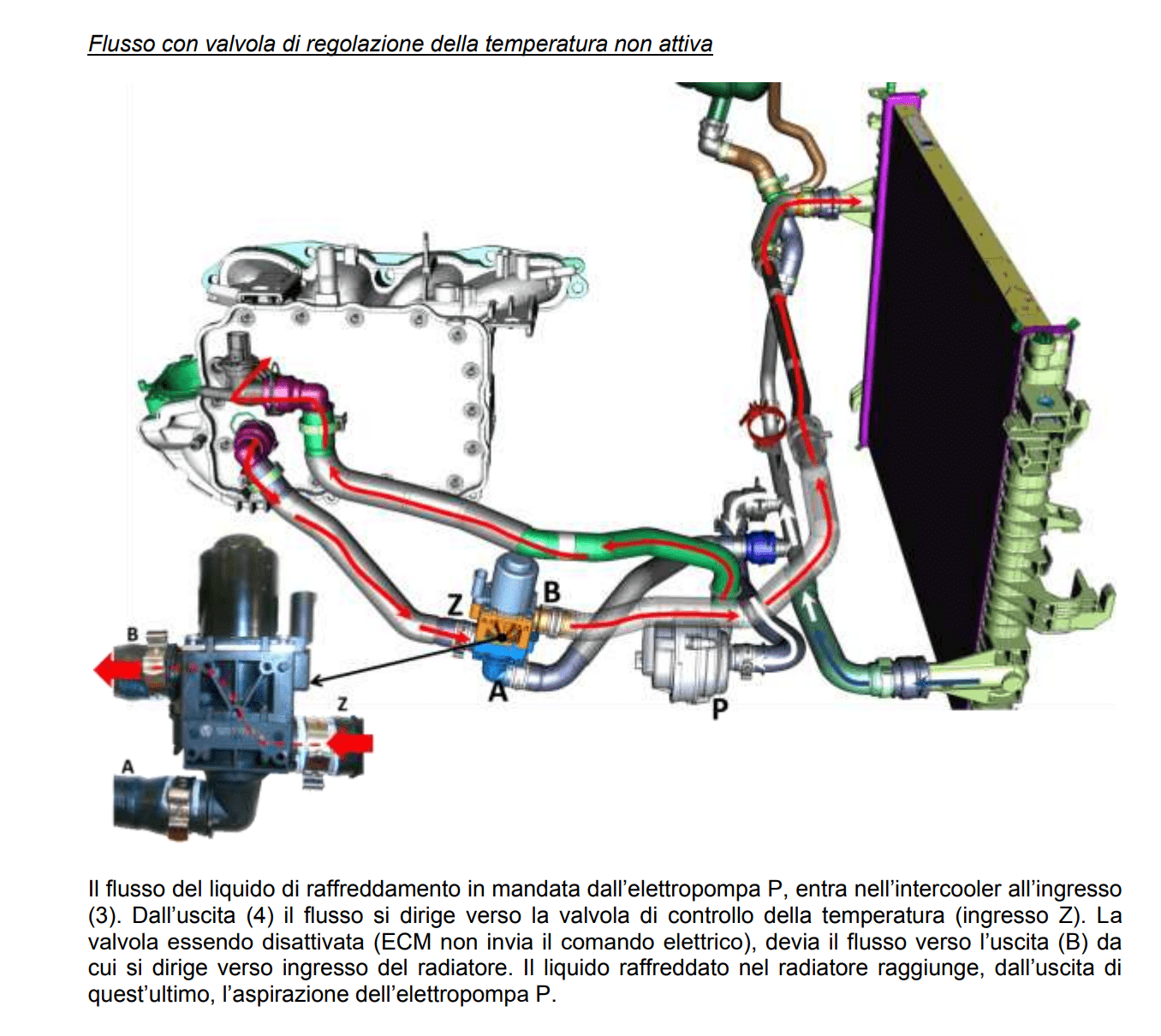 Flusso con valvola di regolazione della temperatura non attiva

Z
B
A
P
B
Z
A

Il flusso del liquido di raffreddamento in mandata dall'elettropompa P, entra nell'intercooler all'ingresso (3). Dall'uscita (4) il flusso si dirige verso la valvola di controllo della temperatura (ingresso Z). La valvola essendo disattivata (ECM non invia il comando elettrico), devia il flusso verso l'uscita (B) da cui si dirige verso ingresso del radiatore. Il liquido raffreddato nel radiatore raggiunge, dall'uscita di quest'ultimo, l'aspirazione dell'elettropompa P.