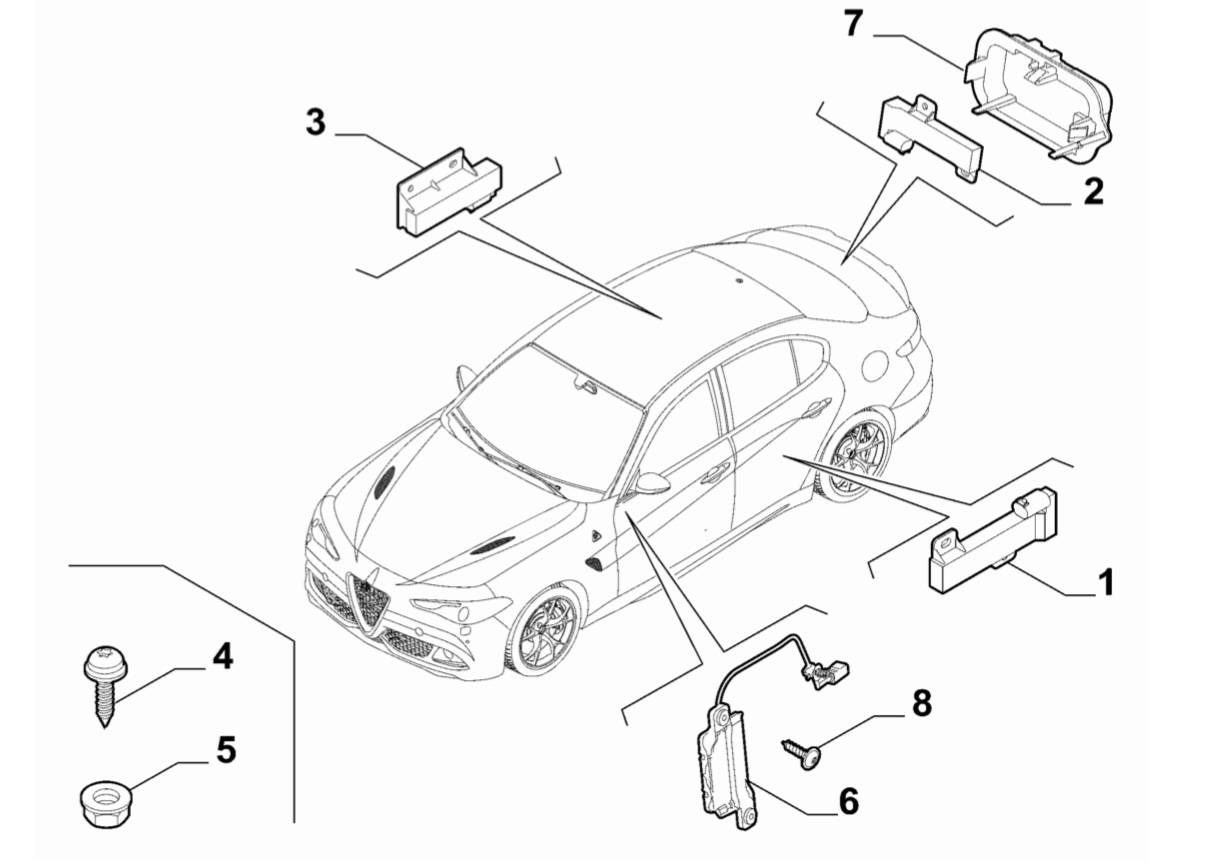 7
3
2
1
4
8
5
6