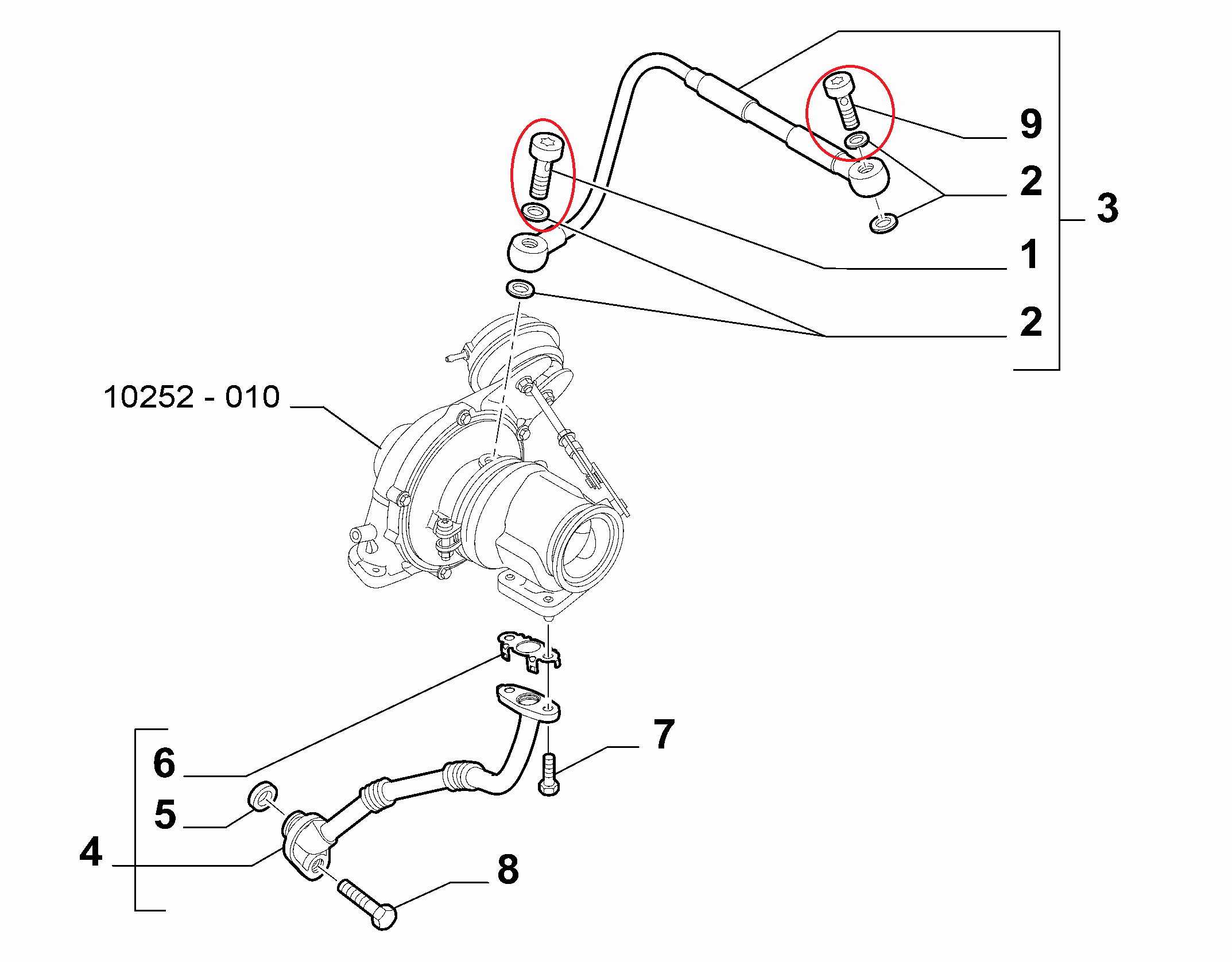 9
2
3
1
2
10252 - 010
7
6
5
4
8