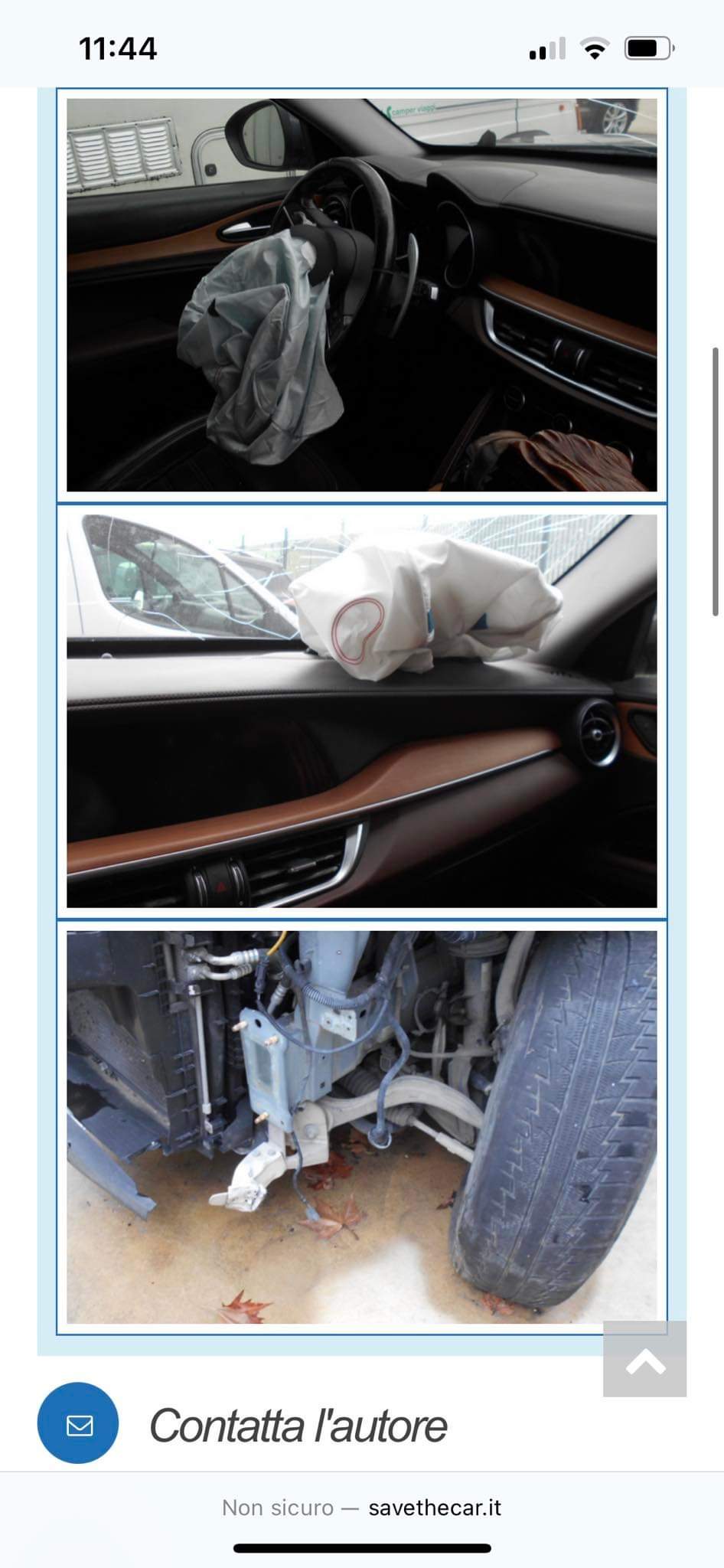 11:44

camper viaggi

Contatta l'autore

Non sicuro — savethecar.it