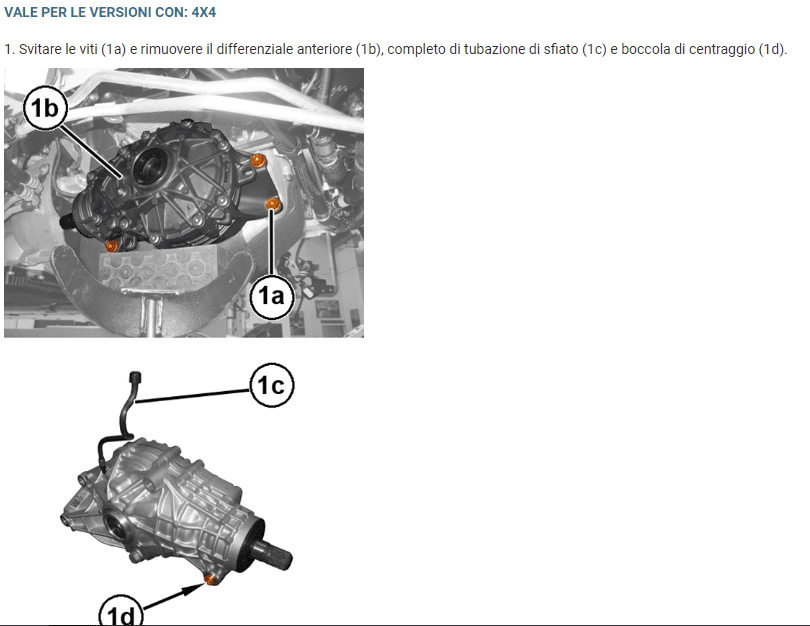 VALE PER LE VERSIONI CON: 4X4

1. Svitare le viti (1a) e rimuovere il differenziale anteriore (1b), completo di tubazione di sfiato (1c) e boccola di centraggio (1d).

1b

1a

1c

1d