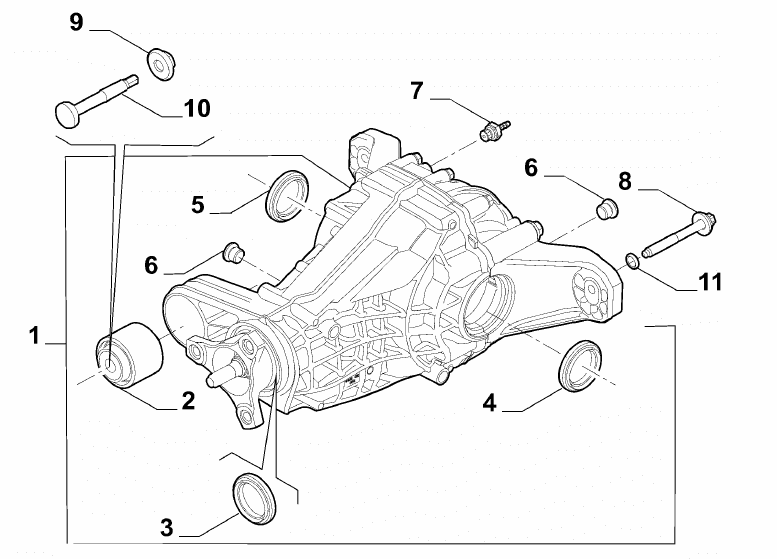 9
10
7
6
8
5
6
11
1
2
4
3