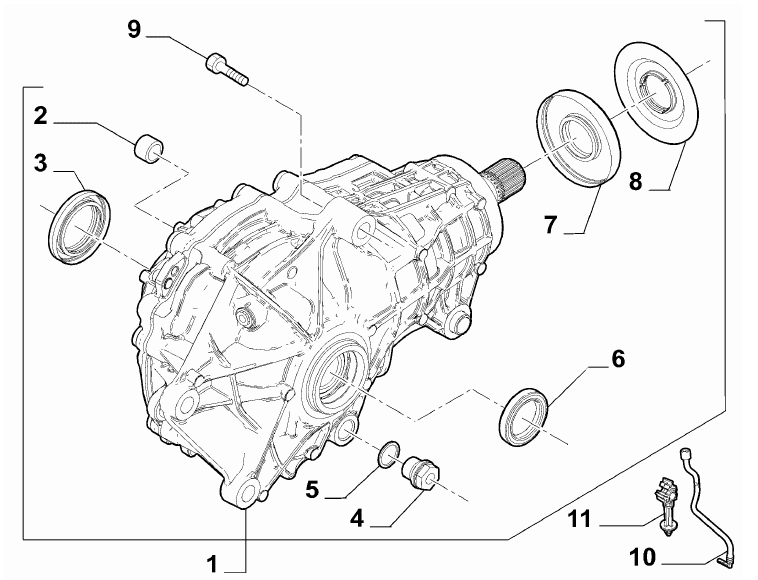 9
2
3
8
7
6
5
4
11
10
1