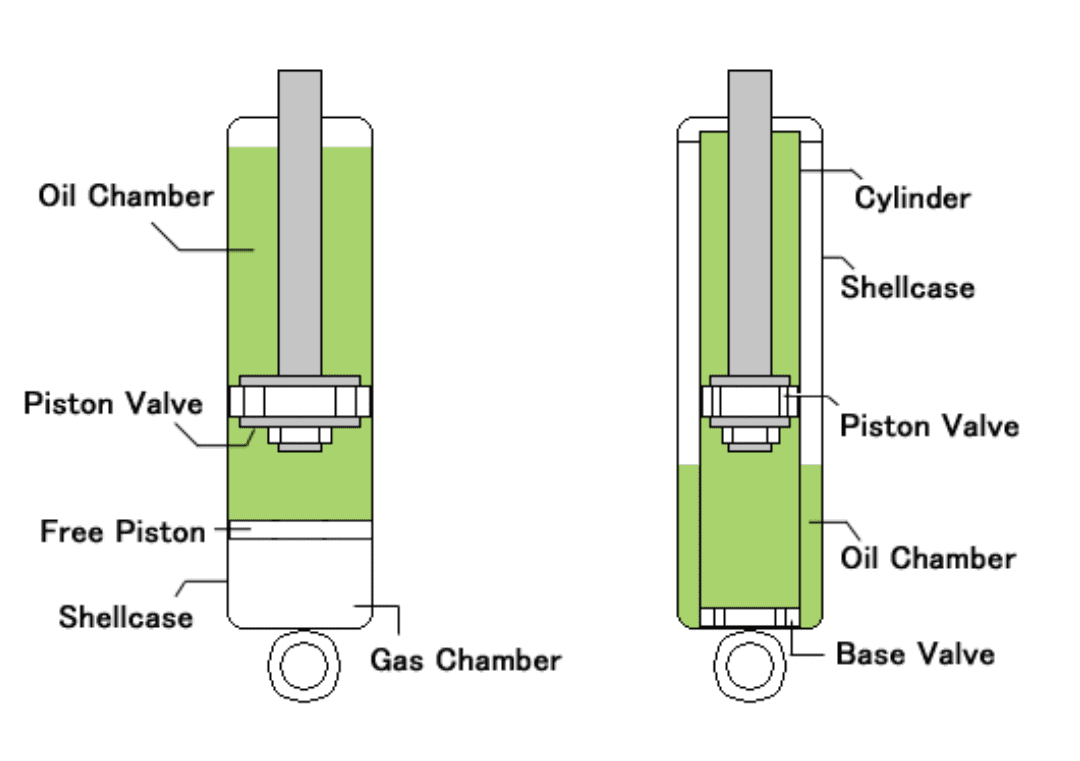 Oil Chamber
Piston Valve
Free Piston
Shellcase
Gas Chamber

Cylinder
Shellcase
Piston Valve
Oil Chamber
Base Valve