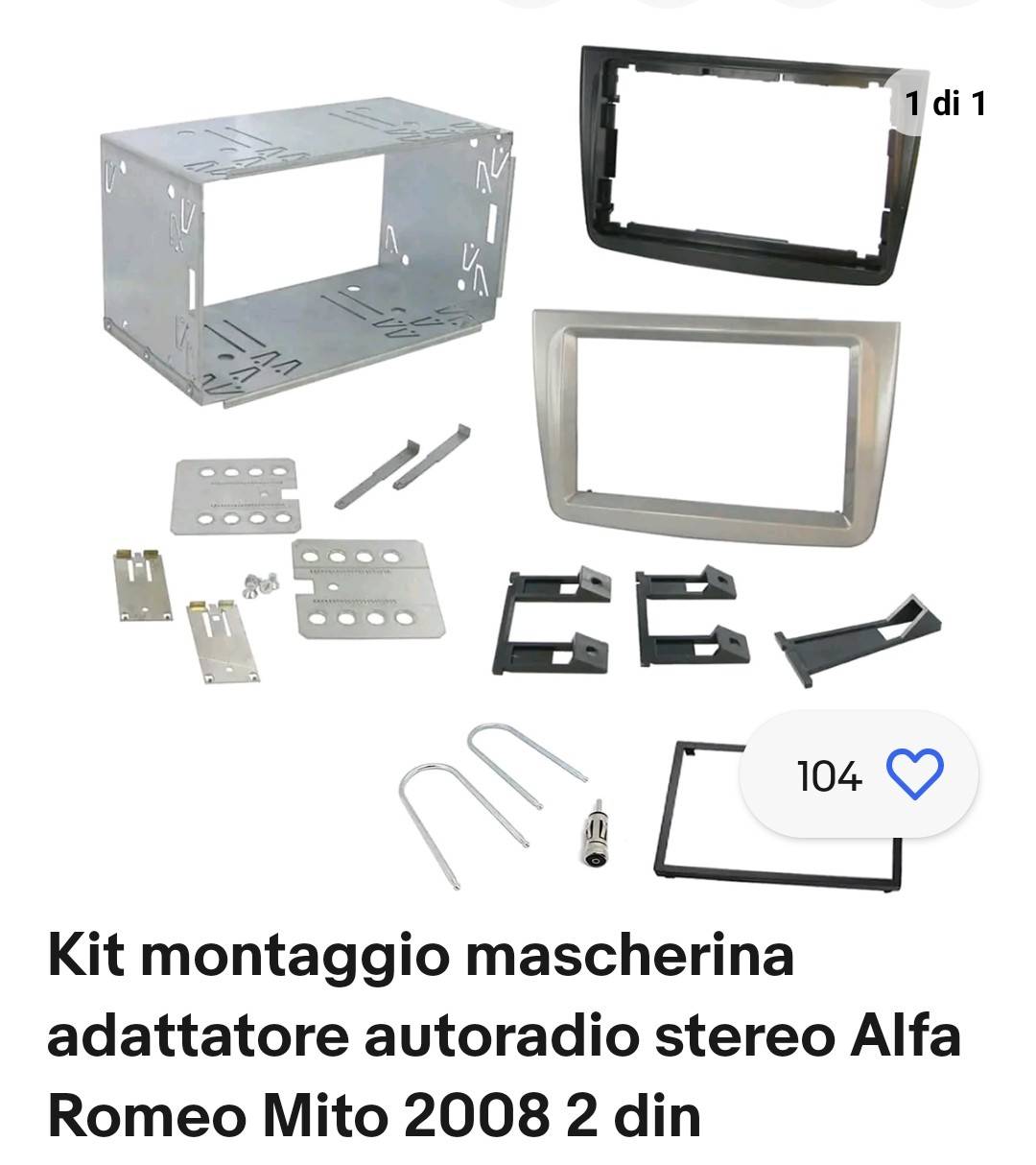 1 di 1

104

Kit montaggio mascherina adattatore autoradio stereo Alfa Romeo Mito 2008 2 din