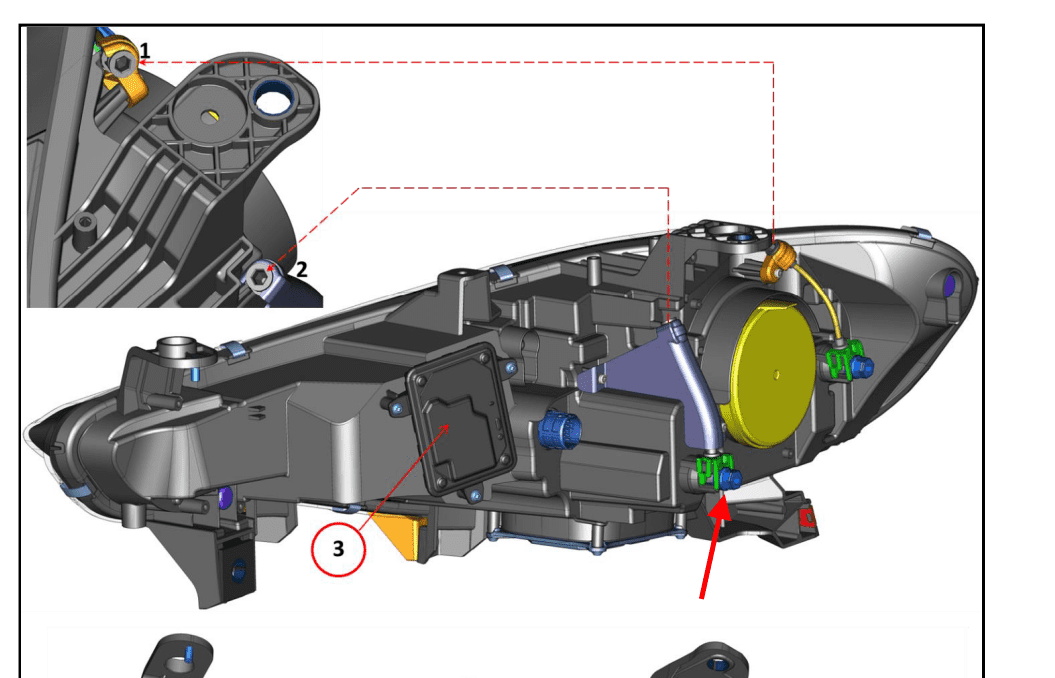 1

2

3