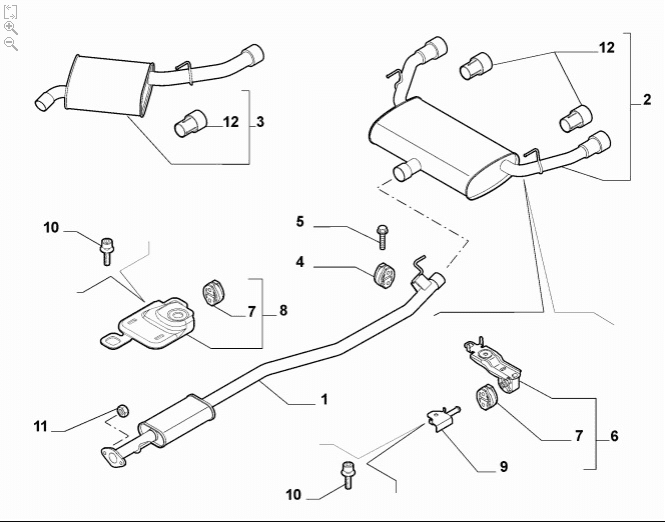 12
2
12
3
10
5
4
7
8
1
11
7
6
9
10