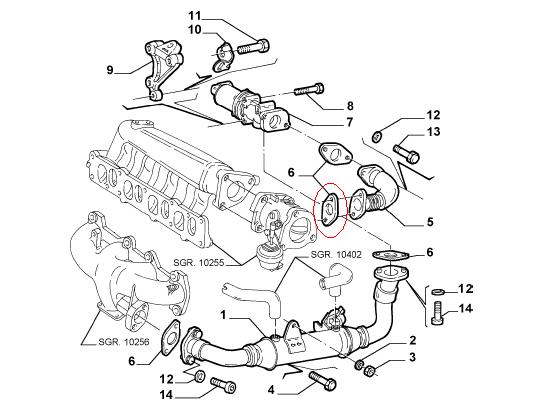 11
10
9
8
7
12
13
6
5
SGR. 10255
SGR. 10402
6
12
14
1
SGR. 10256
6
2
3
12
14
4