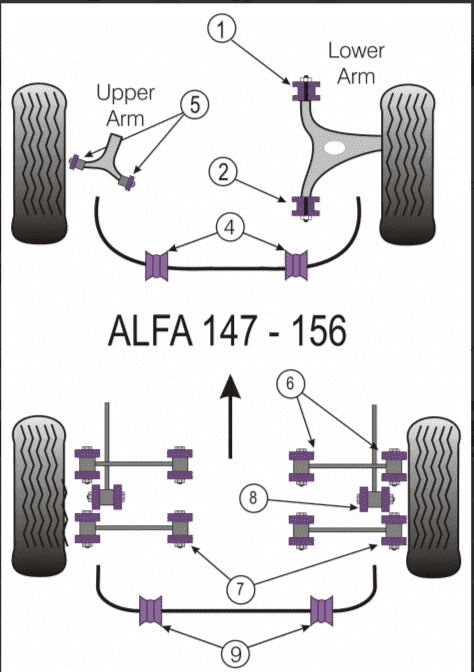 1

Lower Arm

Upper Arm

5

2

4

ALFA 147 - 156

6

8

7

9