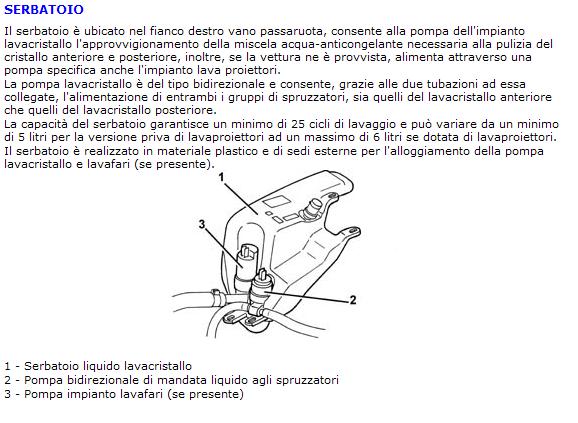 SERBATOIO

Il serbatoio è ubicato nel fianco destro vano passaruota, consente alla pompa dell'impianto lavacristallo l'approvvigionamento della miscela acqua-anticongelante necessaria alla pulizia del cristallo anteriore e posteriore, inoltre, se la vettura ne è provvista, alimenta attraverso una pompa specifica anche l'impianto lava proiettori.
La pompa lavacristallo è del tipo bidirezionale e consente, grazie alle due tubazioni ad essa collegate, l'alimentazione di entrambi i gruppi di spruzzatori, sia quelli del lavacristallo anteriore che quelli del lavacristallo posteriore.
La capacità del serbatoio garantisce un minimo di 25 cicli di lavaggio e può variare da un minimo di 5 litri per la versione priva di lavaproiettori ad un massimo di 6 litri se dotata di lavaproiettori.
Il serbatoio è realizzato in materiale plastico e di sedi esterne per l'alloggiamento della pompa lavacristallo e lavafari (se presente).

1

3

2

1 - Serbatoio liquido lavacristallo
2 - Pompa bidirezionale di mandata liquido agli spruzzatori
3 - Pompa impianto lavafari (se presente)