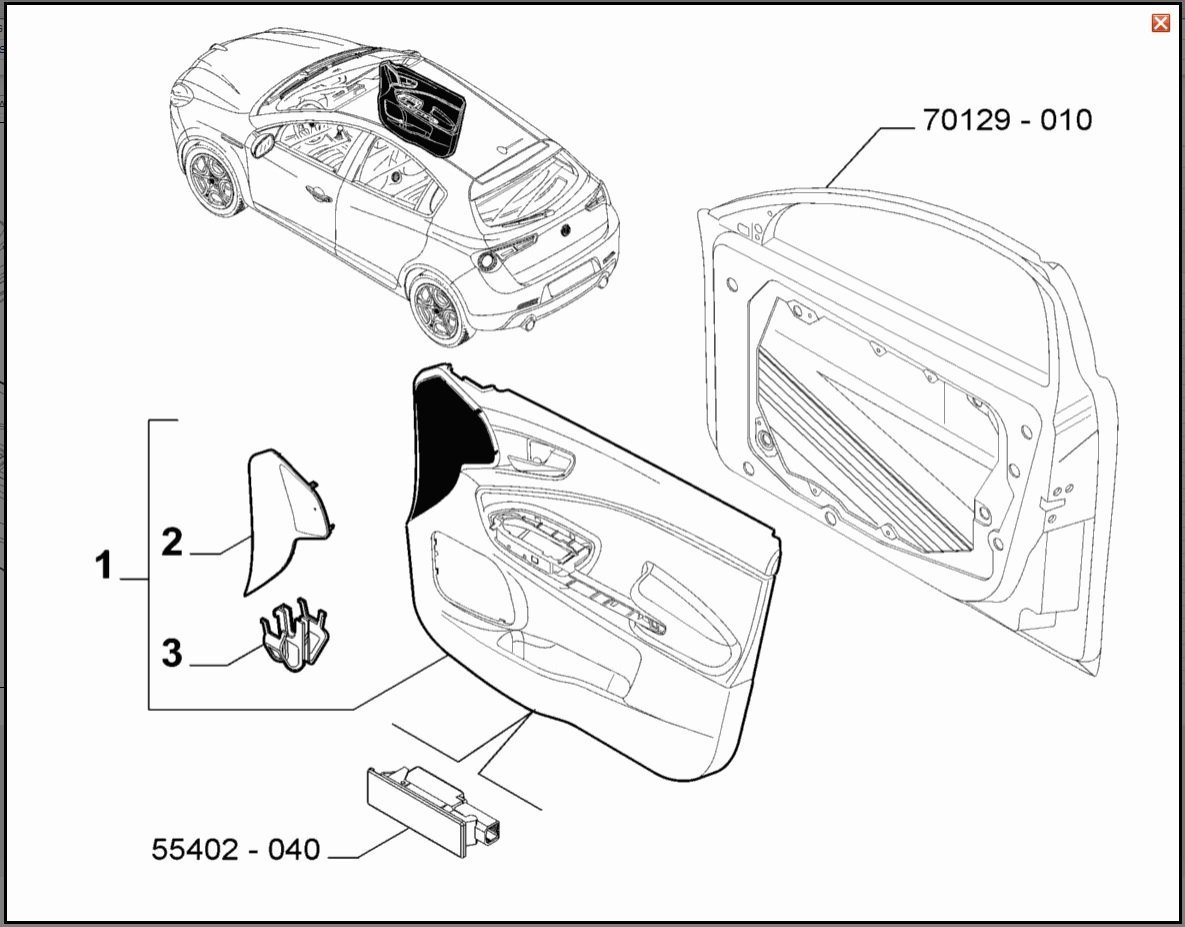 70129 - 010

1

2

3

55402 - 040