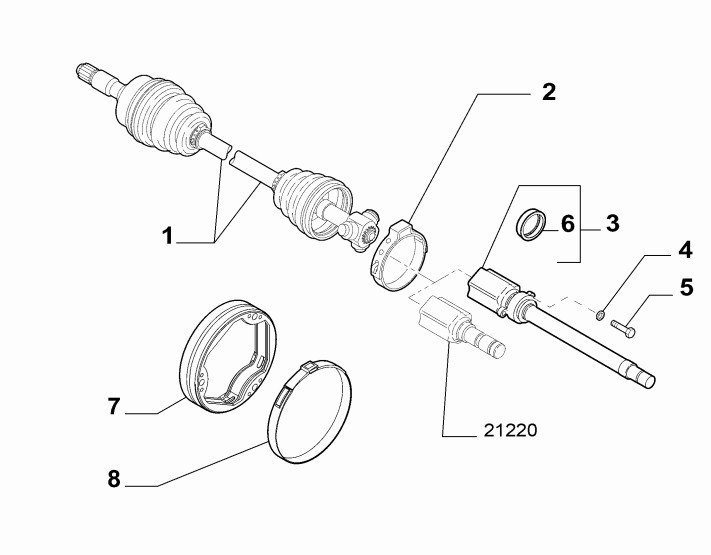 2
1
6
3
4
5
7
21220
8