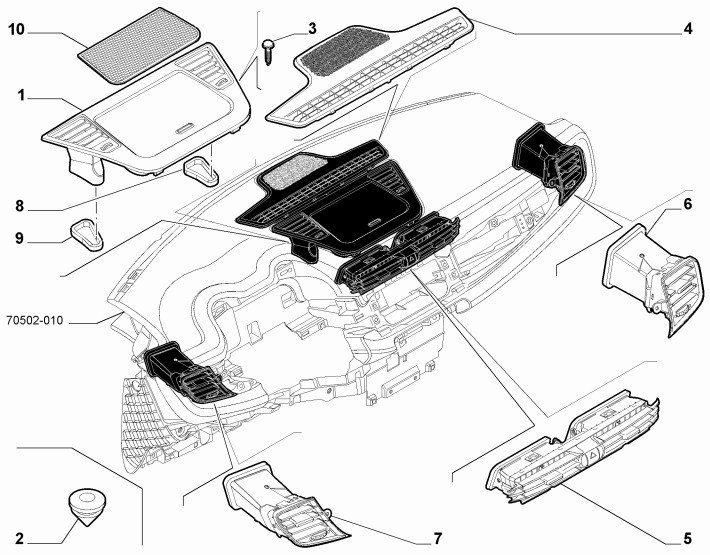 10
3
4
1
8
9
6
70502-010
2
7
5