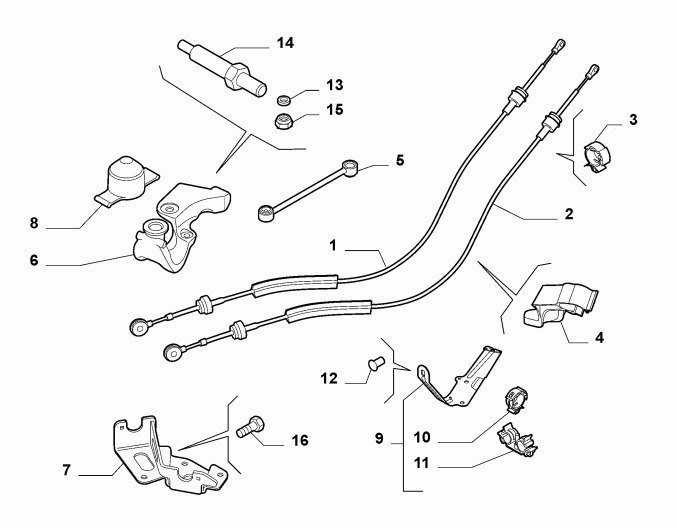 14
13
15
3
5
2
8
6
1
4
12
9
10
11
16
7