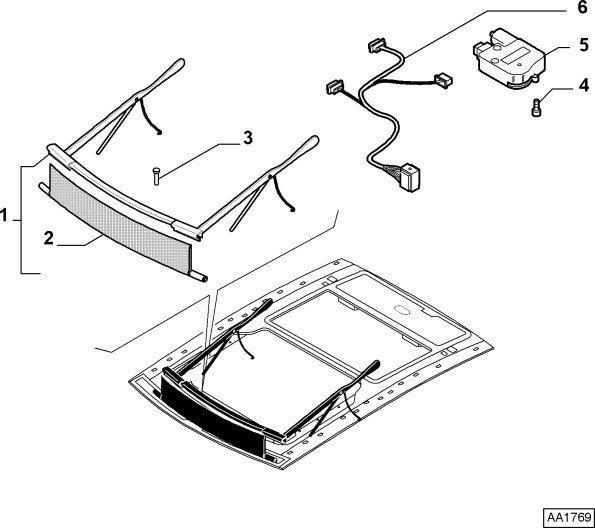 6
5
4
3
1
2
AA1769