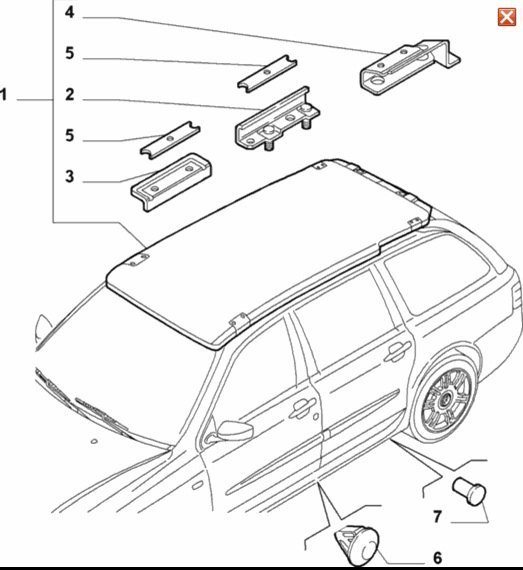 4
5
1
2
5
3
7
6