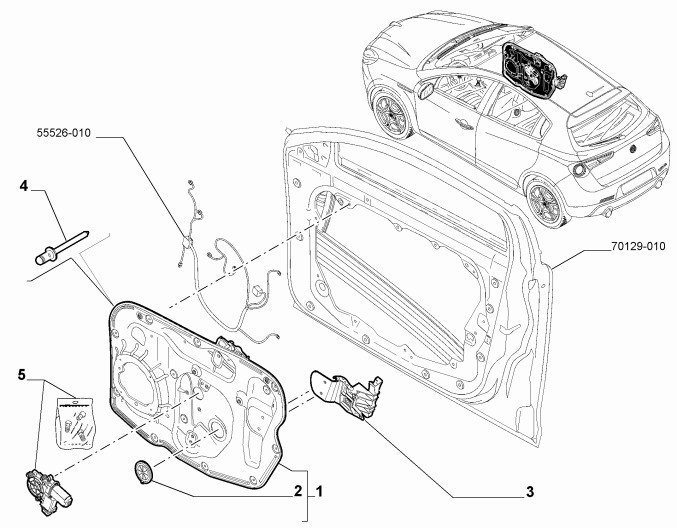 55526-010

4

70129-010

5

2

1

3