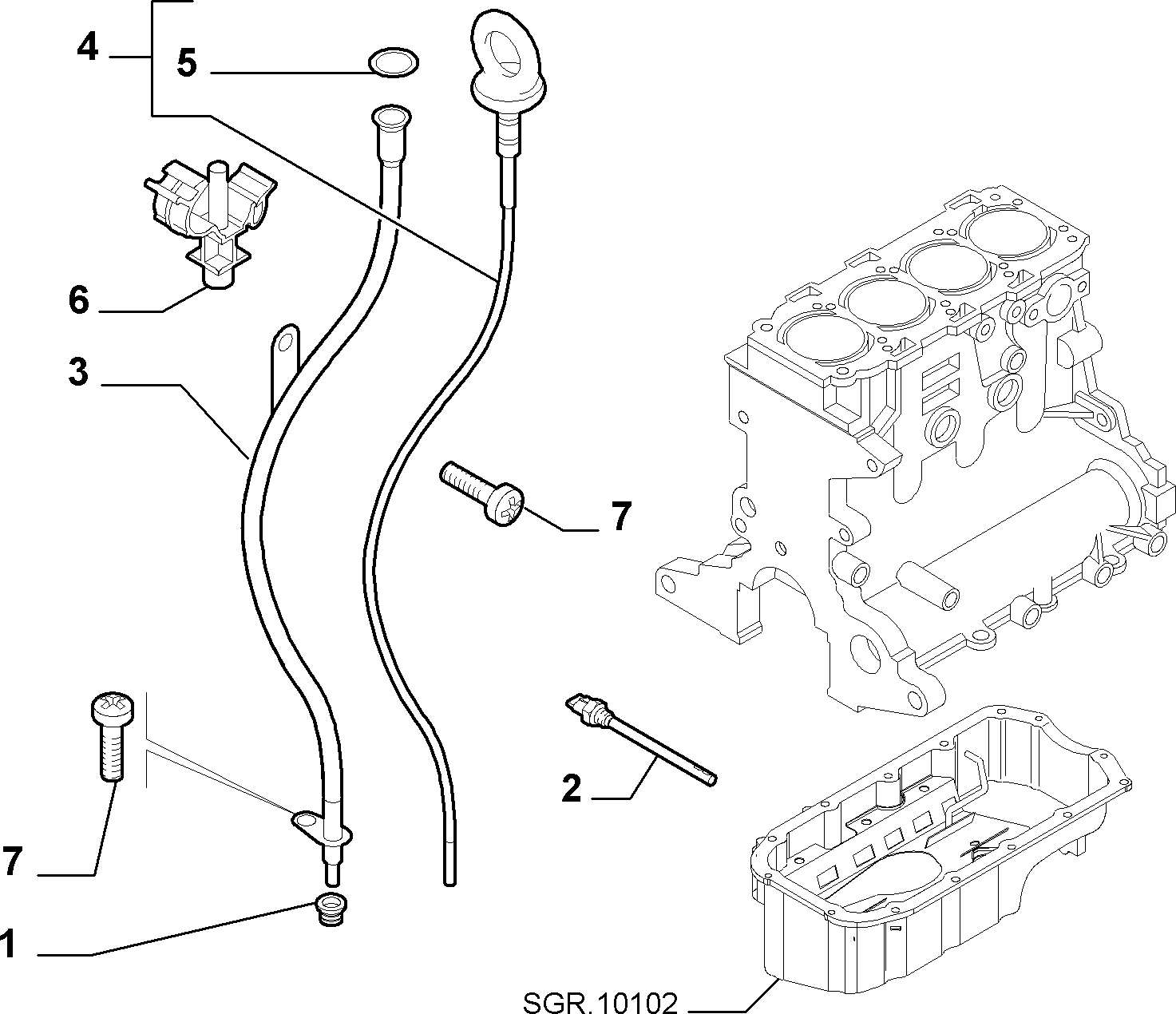 4
5
6
3
7
2
7
1
SGR.10102