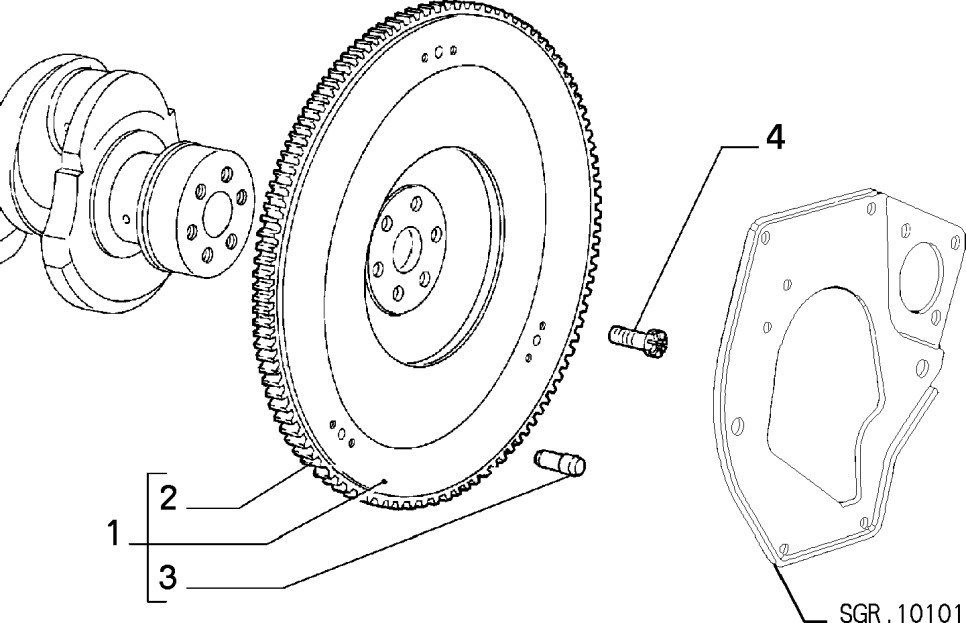 4
2
1
3
SGR.10101